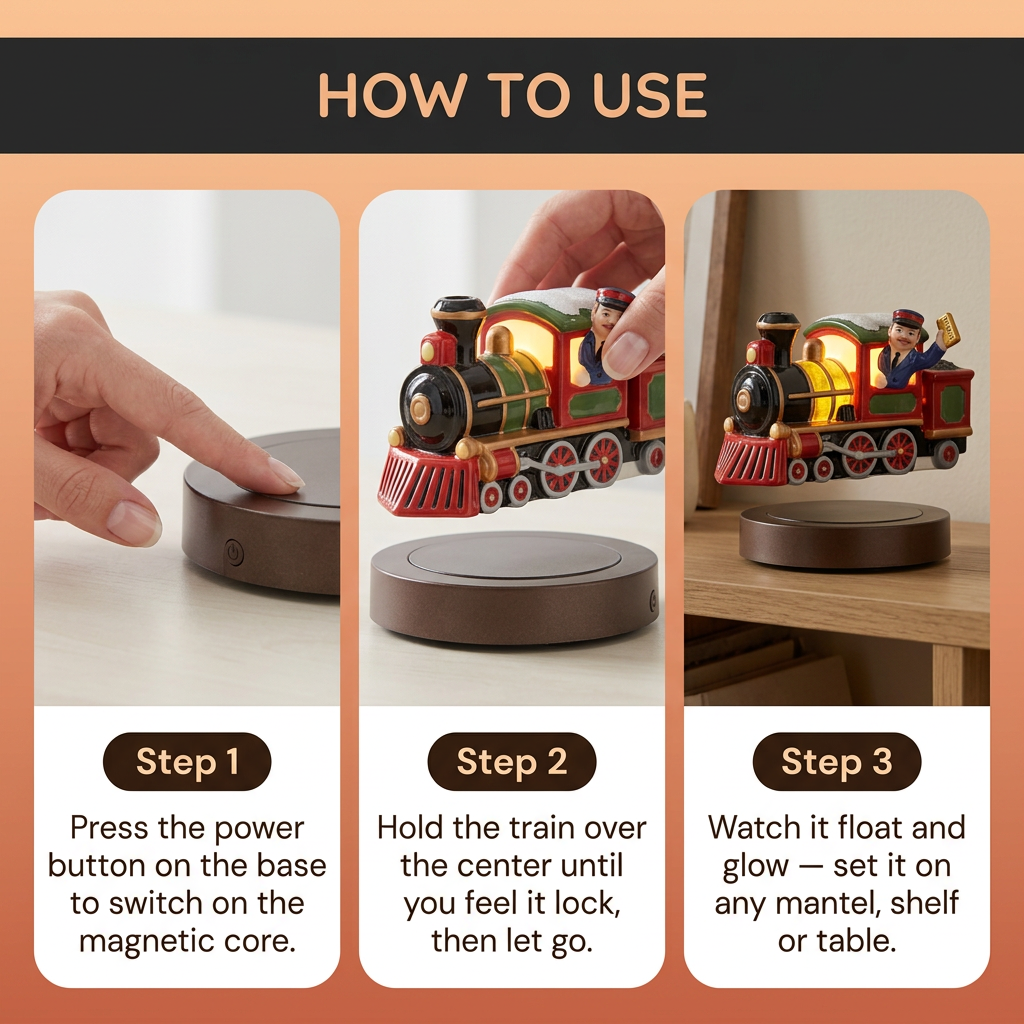 HOW TO USE

Step 1
Press the power button on the base to switch on the magnetic core.

Step 2
Hold the train over the center until you feel it lock, then let go.

Step 3
Watch it float and glow — set it on any mantel, shelf or table.